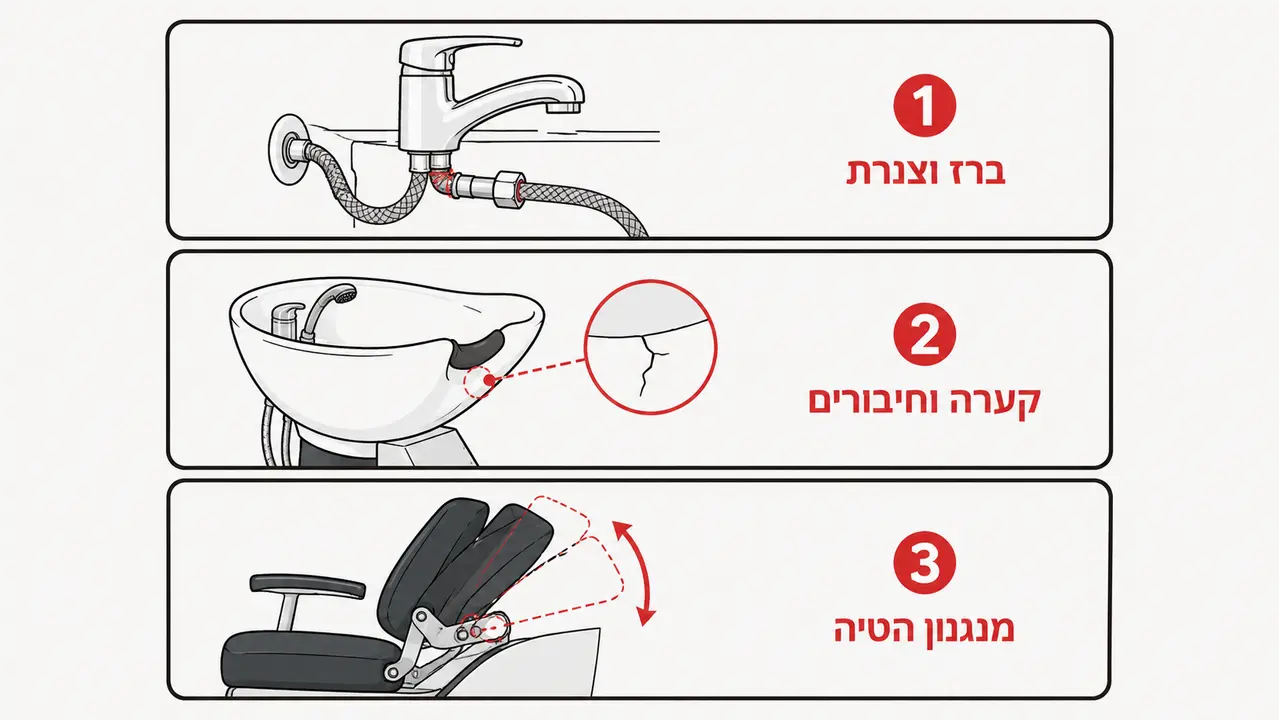 1
ברז וצנרת

2
קערה וחיבורים

3
מנגנון הטיה