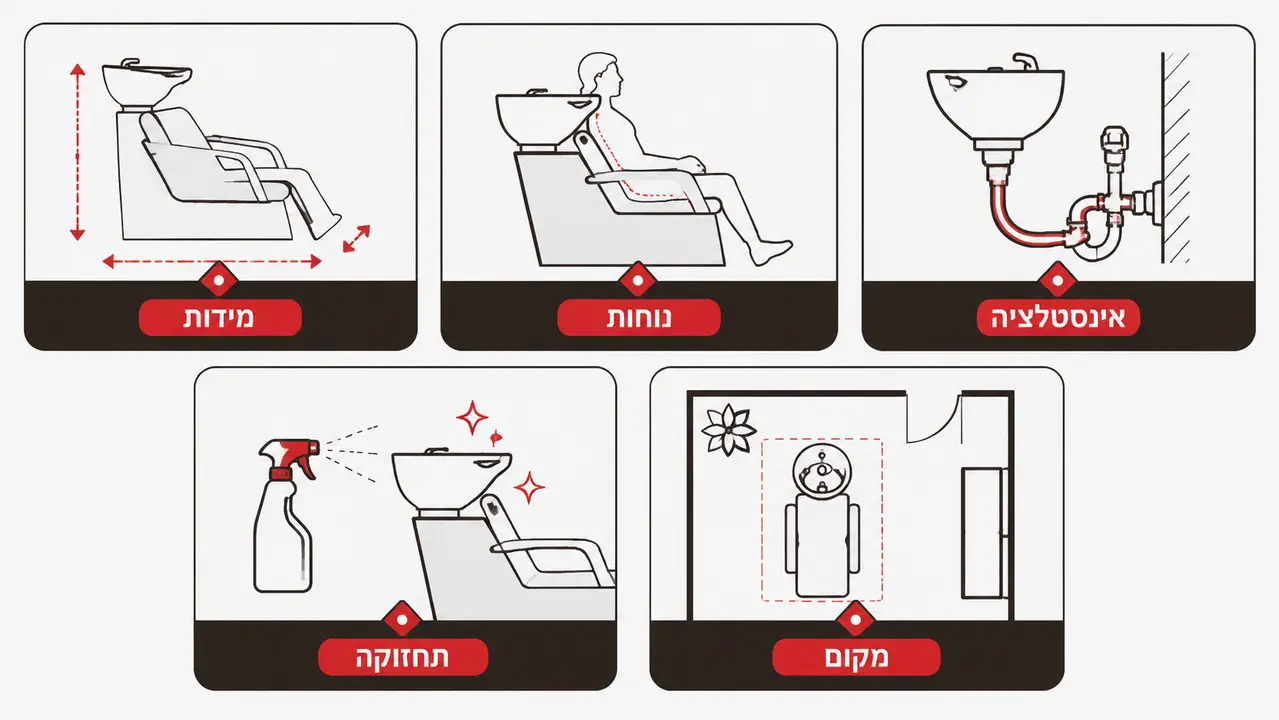 אינסטלציה

נוחות

מידות

מקום

תחזוקה